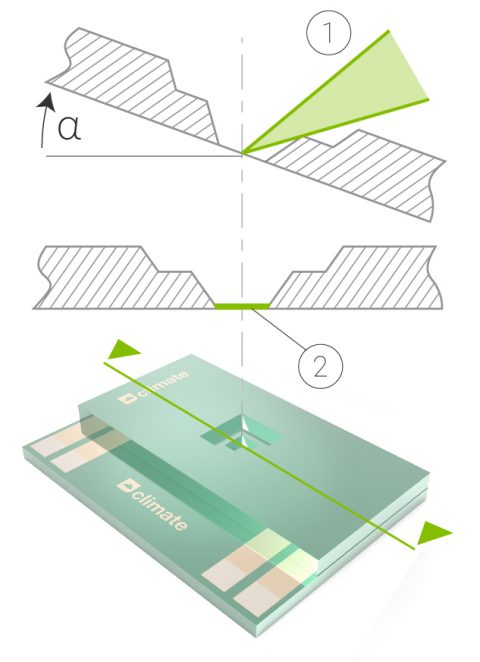 1

α

2

climate

climate